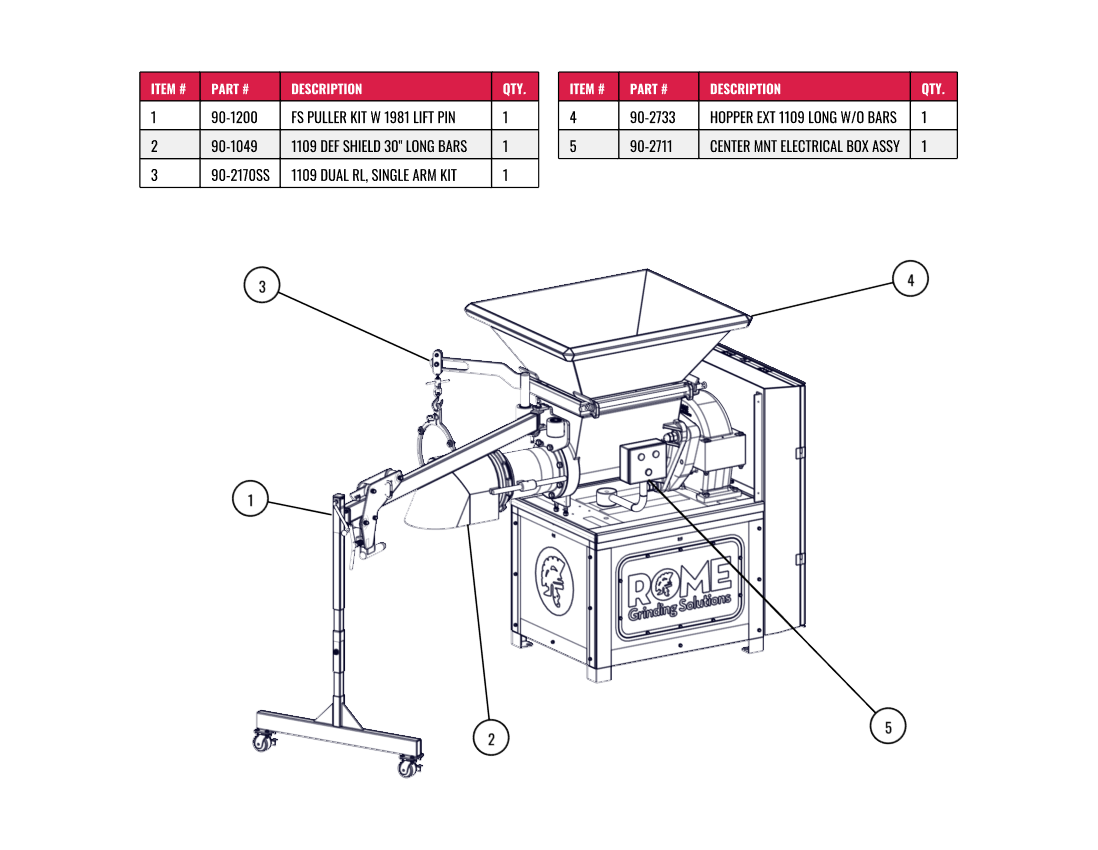 | ITEM # | PART # | DESCRIPTION | QTY. |
|---|---|---|---|
| 1 | 90-1200 | FS PULLER KIT W 1981 LIFT PIN | 1 |
| 2 | 90-1049 | 1109 DEF SHIELD 30" LONG BARS | 1 |
| 3 | 90-2170SS | 1109 DUAL RL, SINGLE ARM KIT | 1 |

| ITEM # | PART # | DESCRIPTION | QTY. |
|---|---|---|---|
| 4 | 90-2733 | HOPPER EXT 1109 LONG W/O BARS | 1 |
| 5 | 90-2711 | CENTER MNT ELECTRICAL BOX ASSY | 1 |

3

4

1

ROME
Grinding Solutions

2

5