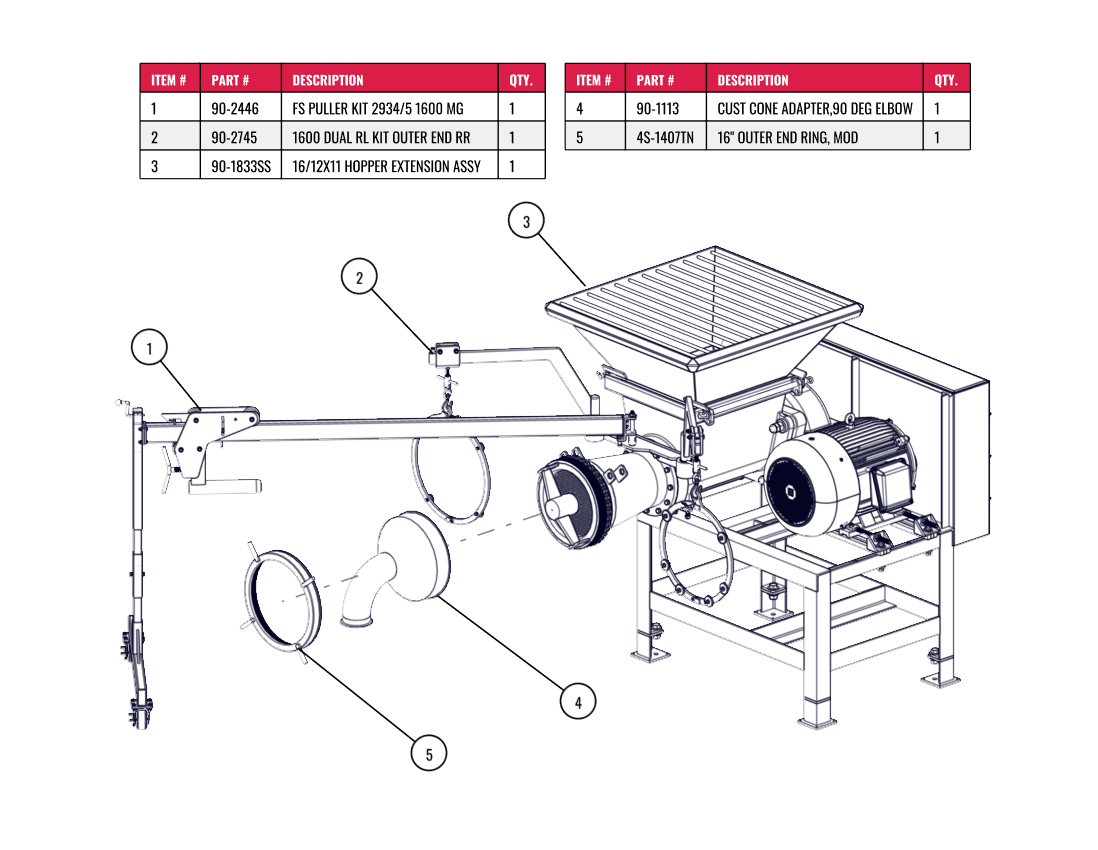 | ITEM # | PART # | DESCRIPTION | QTY. |
|---|---|---|---|
| 1 | 90-2446 | FS PULLER KIT 2934/5 1600 MG | 1 |
| 2 | 90-2745 | 1600 DUAL RL KIT OUTER END RR | 1 |
| 3 | 90-1833SS | 16/12X11 HOPPER EXTENSION ASSY | 1 |

| ITEM # | PART # | DESCRIPTION | QTY. |
|---|---|---|---|
| 4 | 90-1113 | CUST CONE ADAPTER,90 DEG ELBOW | 1 |
| 5 | 4S-1407TN | 16" OUTER END RING, MOD | 1 |

3
2
1
4
5