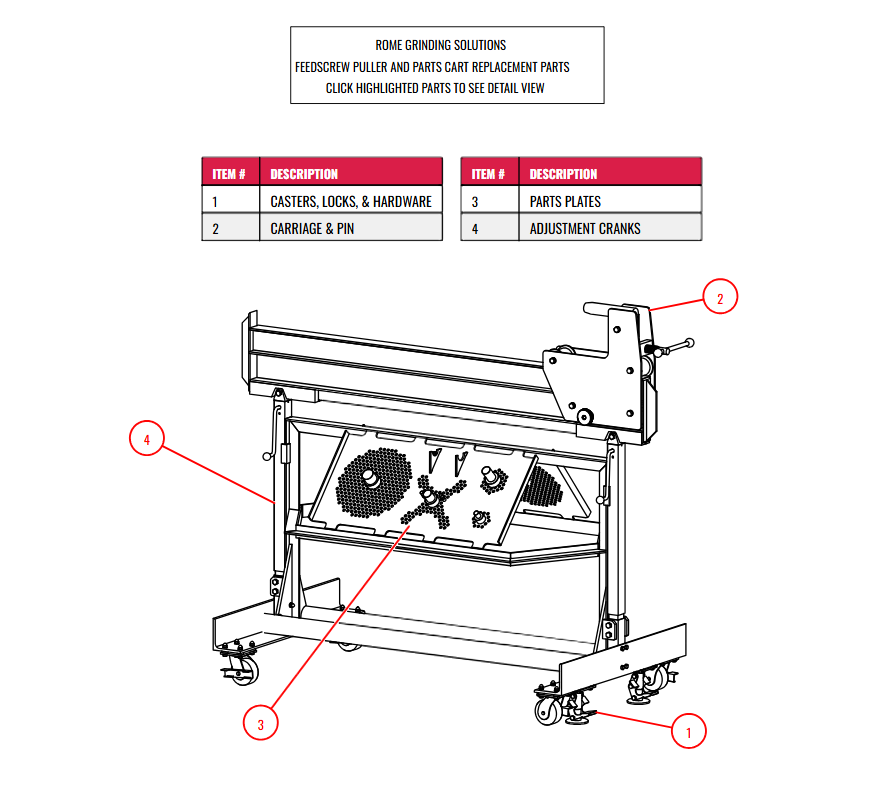 ROME GRINDING SOLUTIONS
FEEDSCREW PULLER AND PARTS CART REPLACEMENT PARTS
CLICK HIGHLIGHTED PARTS TO SEE DETAIL VIEW

| ITEM # | DESCRIPTION |
|---|---|
| 1 | CASTERS, LOCKS, & HARDWARE |
| 2 | CARRIAGE & PIN |

| ITEM # | DESCRIPTION |
|---|---|
| 3 | PARTS PLATES |
| 4 | ADJUSTMENT CRANKS |

2

4

3

1