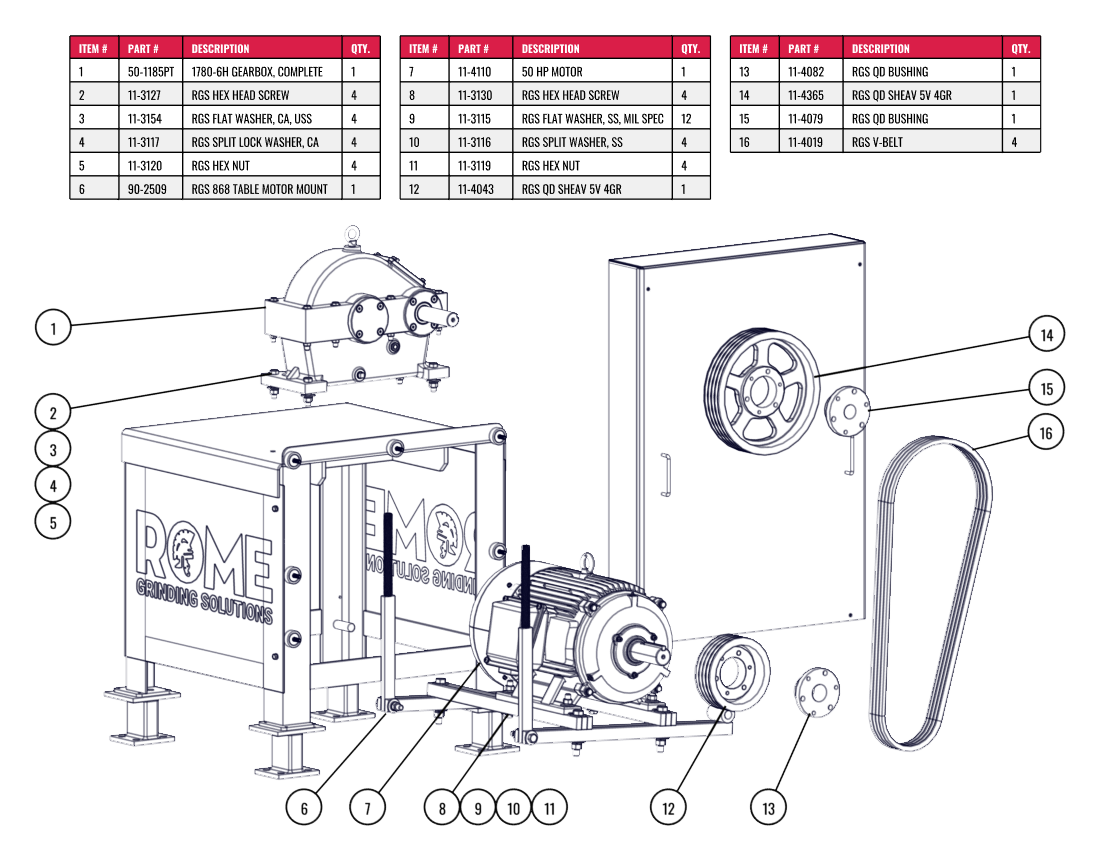 | ITEM # | PART # | DESCRIPTION | QTY. |
|---|---|---|---|
| 1 | 50-1185PT | 1780-6H GEARBOX, COMPLETE | 1 |
| 2 | 11-3127 | RGS HEX HEAD SCREW | 4 |
| 3 | 11-3154 | RGS FLAT WASHER, CA, USS | 4 |
| 4 | 11-3117 | RGS SPLIT LOCK WASHER, CA | 4 |
| 5 | 11-3120 | RGS HEX NUT | 4 |
| 6 | 90-2509 | RGS 868 TABLE MOTOR MOUNT | 1 |

| ITEM # | PART # | DESCRIPTION | QTY. |
|---|---|---|---|
| 7 | 11-4110 | 50 HP MOTOR | 1 |
| 8 | 11-3130 | RGS HEX HEAD SCREW | 4 |
| 9 | 11-3115 | RGS FLAT WASHER, SS, MIL SPEC | 12 |
| 10 | 11-3116 | RGS SPLIT WASHER, SS | 4 |
| 11 | 11-3119 | RGS HEX NUT | 4 |
| 12 | 11-4043 | RGS QD SHEAV 5V 4GR | 1 |

| ITEM # | PART # | DESCRIPTION | QTY. |
|---|---|---|---|
| 13 | 11-4082 | RGS QD BUSHING | 1 |
| 14 | 11-4365 | RGS QD SHEAV 5V 4GR | 1 |
| 15 | 11-4079 | RGS QD BUSHING | 1 |
| 16 | 11-4019 | RGS V-BELT | 4 |

1
2
3
4
5
ROME
GRINDING SOLUTIONS
ROME
GRINDING SOLUTIONS
14
15
16
6
7
8
9
10
11
12
13