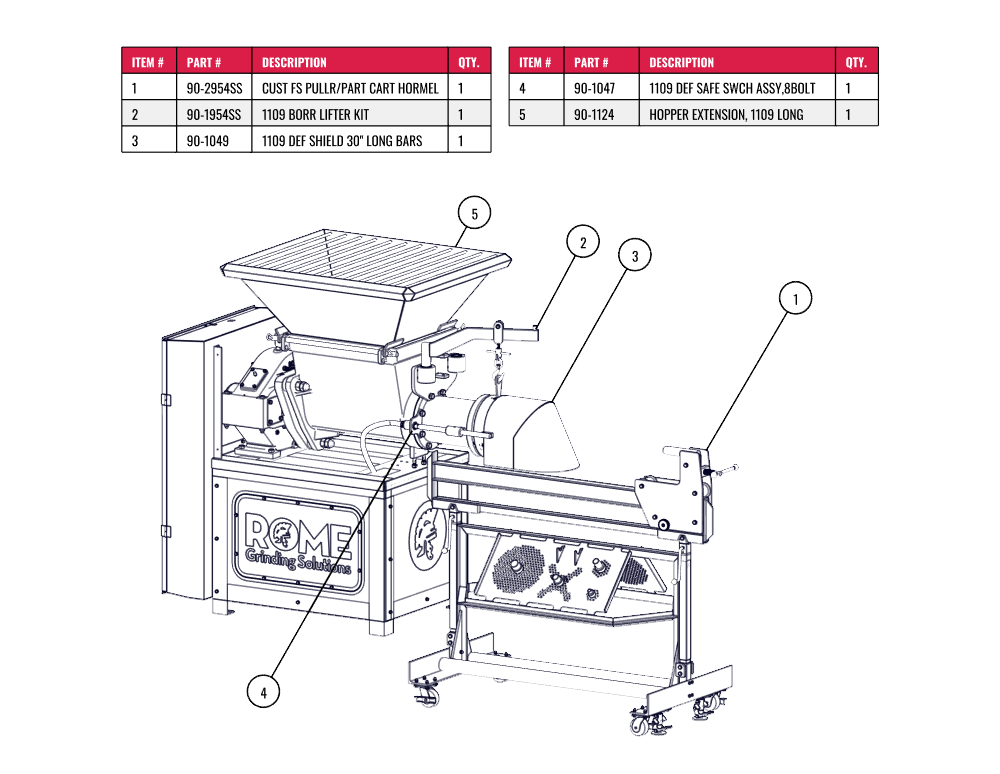 | ITEM # | PART # | DESCRIPTION | QTY. |
|---|---|---|---|
| 1 | 90-2954SS | CUST FS PULLR/PART CART HORMEL | 1 |
| 2 | 90-1954SS | 1109 BORR LIFTER KIT | 1 |
| 3 | 90-1049 | 1109 DEF SHIELD 30" LONG BARS | 1 |

| ITEM # | PART # | DESCRIPTION | QTY. |
|---|---|---|---|
| 4 | 90-1047 | 1109 DEF SAFE SWCH ASSY,8BOLT | 1 |
| 5 | 90-1124 | HOPPER EXTENSION, 1109 LONG | 1 |

5

2

3

1

ROME
Grinding Solutions

4