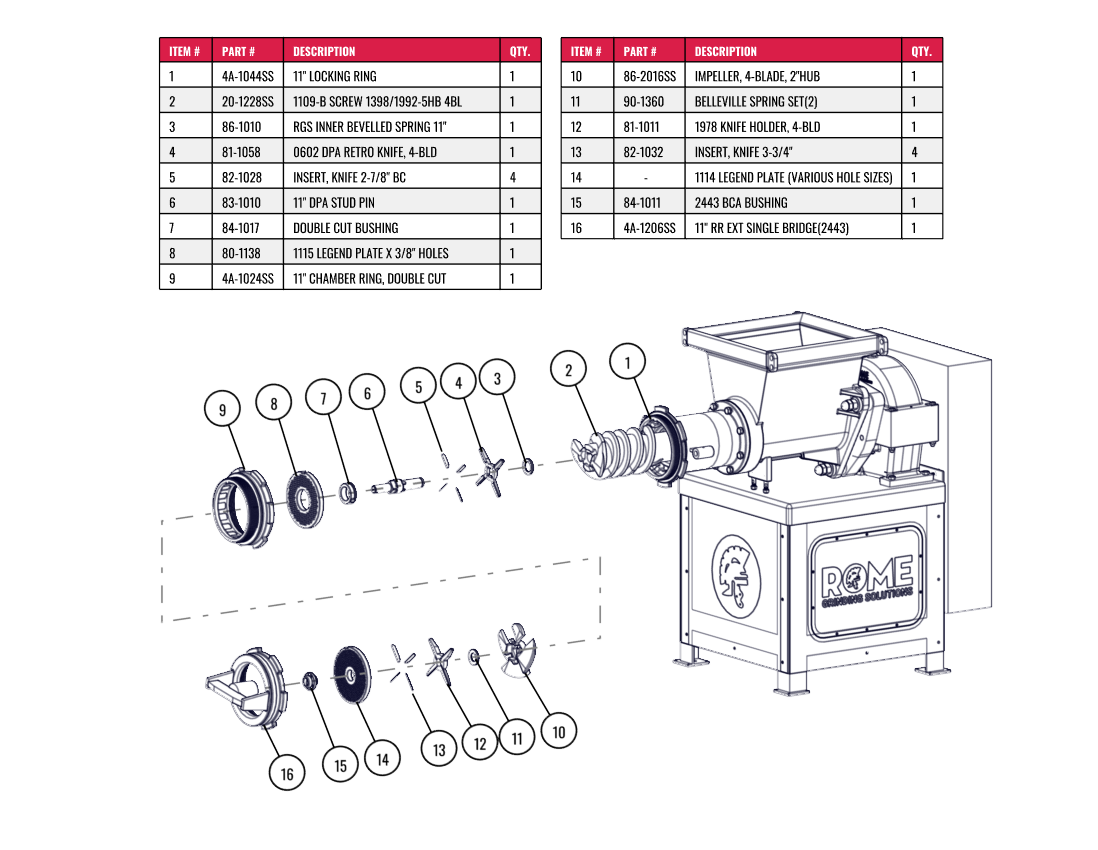 | ITEM # | PART # | DESCRIPTION | QTY. |
|---|---|---|---|
| 1 | 4A-1044SS | 11" LOCKING RING | 1 |
| 2 | 20-1228SS | 1109-B SCREW 1398/1992-5HB 4BL | 1 |
| 3 | 86-1010 | RGS INNER BEVELLED SPRING 11" | 1 |
| 4 | 81-1058 | 0602 DPA RETRO KNIFE, 4-BLD | 1 |
| 5 | 82-1028 | INSERT, KNIFE 2-7/8" BC | 4 |
| 6 | 83-1010 | 11" DPA STUD PIN | 1 |
| 7 | 84-1017 | DOUBLE CUT BUSHING | 1 |
| 8 | 80-1138 | 1115 LEGEND PLATE X 3/8" HOLES | 1 |
| 9 | 4A-1024SS | 11" CHAMBER RING, DOUBLE CUT | 1 |

| ITEM # | PART # | DESCRIPTION | QTY. |
|---|---|---|---|
| 10 | 86-2016SS | IMPELLER, 4-BLADE, 2"HUB | 1 |
| 11 | 90-1360 | BELLEVILLE SPRING SET(2) | 1 |
| 12 | 81-1011 | 1978 KNIFE HOLDER, 4-BLD | 1 |
| 13 | 82-1032 | INSERT, KNIFE 3-3/4" | 4 |
| 14 | - | 1114 LEGEND PLATE (VARIOUS HOLE SIZES) | 1 |
| 15 | 84-1011 | 2443 BCA BUSHING | 1 |
| 16 | 4A-1206SS | 11" RR EXT SINGLE BRIDGE(2443) | 1 |

9 8 7 6 5 4 3 2 1

ROME
GRINDING SOLUTIONS

16 15 14 13 12 11 10