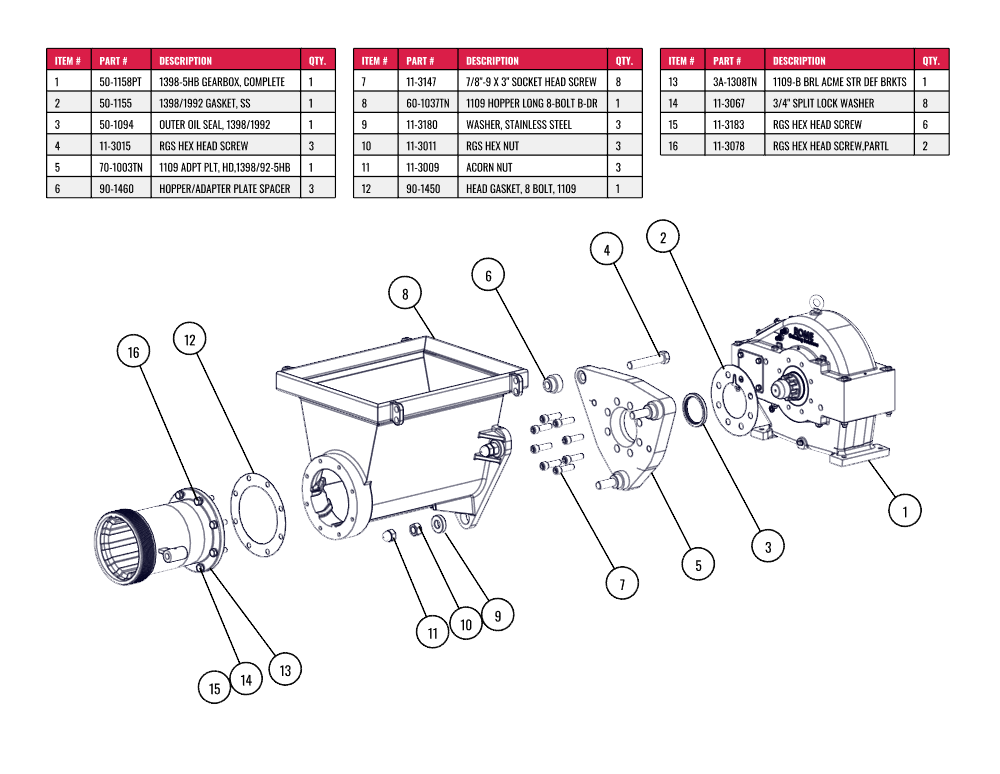 | ITEM # | PART # | DESCRIPTION | QTY. |
|---|---|---|---|
| 1 | 50-1158PT | 1398-5HB GEARBOX, COMPLETE | 1 |
| 2 | 50-1155 | 1398/1992 GASKET, SS | 1 |
| 3 | 50-1094 | OUTER OIL SEAL, 1398/1992 | 1 |
| 4 | 11-3015 | RGS HEX HEAD SCREW | 3 |
| 5 | 70-1003TN | 1109 ADPT PLT, HD,1398/92-5HB | 1 |
| 6 | 90-1460 | HOPPER/ADAPTER PLATE SPACER | 3 |

| ITEM # | PART # | DESCRIPTION | QTY. |
|---|---|---|---|
| 7 | 11-3147 | 7/8"-9 X 3" SOCKET HEAD SCREW | 8 |
| 8 | 60-1037TN | 1109 HOPPER LONG 8-BOLT B-DR | 1 |
| 9 | 11-3180 | WASHER, STAINLESS STEEL | 3 |
| 10 | 11-3011 | RGS HEX NUT | 3 |
| 11 | 11-3009 | ACORN NUT | 3 |
| 12 | 90-1450 | HEAD GASKET, 8 BOLT, 1109 | 1 |

| ITEM # | PART # | DESCRIPTION | QTY. |
|---|---|---|---|
| 13 | 3A-1308TN | 1109-B BRL ACME STR DEF BRKTS | 1 |
| 14 | 11-3067 | 3/4" SPLIT LOCK WASHER | 8 |
| 15 | 11-3183 | RGS HEX HEAD SCREW | 6 |
| 16 | 11-3078 | RGS HEX HEAD SCREW,PARTL | 2 |

2
4
6
8
12
16
1
3
5
7
9
10
11
13
14
15