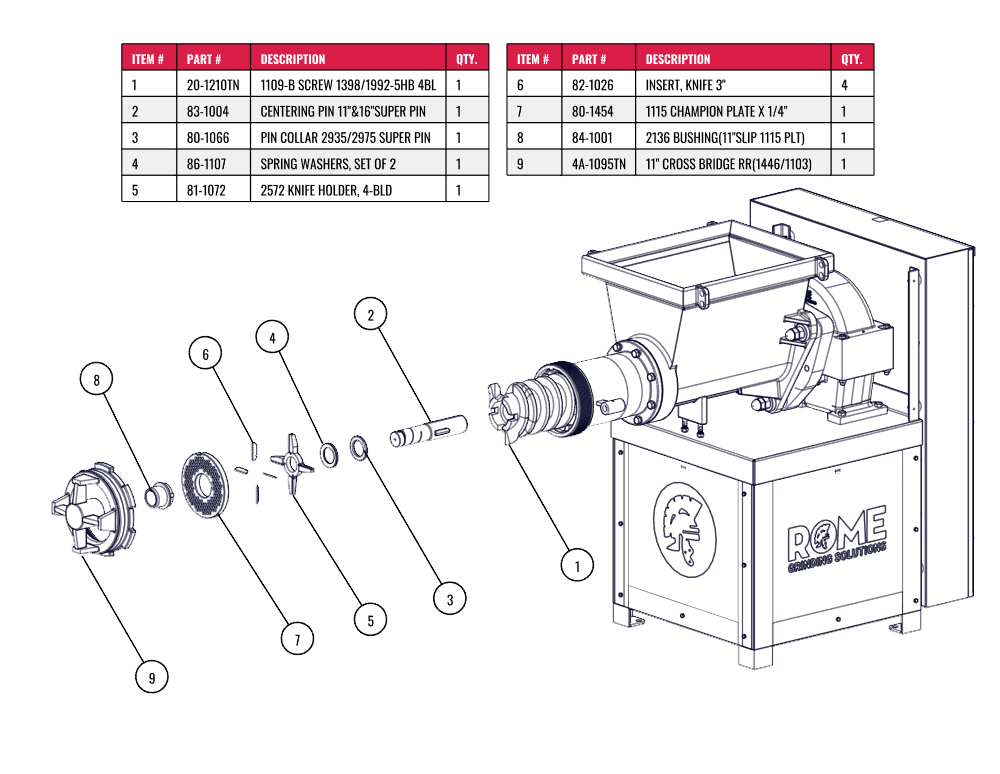 | ITEM # | PART # | DESCRIPTION | QTY. |
|---|---|---|---|
| 1 | 20-1210TN | 1109-B SCREW 1398/1992-5HB 4BL | 1 |
| 2 | 83-1004 | CENTERING PIN 11"&16"SUPER PIN | 1 |
| 3 | 80-1066 | PIN COLLAR 2935/2975 SUPER PIN | 1 |
| 4 | 86-1107 | SPRING WASHERS, SET OF 2 | 1 |
| 5 | 81-1072 | 2572 KNIFE HOLDER, 4-BLD | 1 |

| ITEM # | PART # | DESCRIPTION | QTY. |
|---|---|---|---|
| 6 | 82-1026 | INSERT, KNIFE 3" | 4 |
| 7 | 80-1454 | 1115 CHAMPION PLATE X 1/4" | 1 |
| 8 | 84-1001 | 2136 BUSHING(11"SLIP 1115 PLT) | 1 |
| 9 | 4A-1095TN | 11" CROSS BRIDGE RR(1446/1103) | 1 |

2
4
6
8
1
3
5
7
9

ROME
GRINDING SOLUTIONS