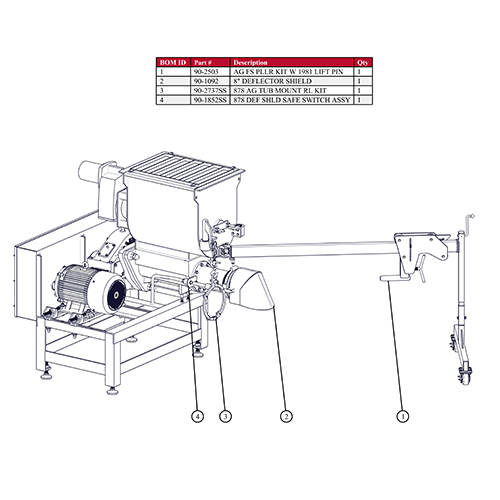 | BOM ID | Part # | Description | Qty |
|---|---|---|---|
| 1 | 90-2503 | AG FS PLLR KIT W 1981 LIFT PIN | 1 |
| 2 | 90-1092 | 8" DEFLECTOR SHIELD | 1 |
| 3 | 90-2737SS | 878 AG TUB MOUNT RL KIT | 1 |
| 4 | 90-1852SS | 878 DEF SHLD SAFE SWITCH ASSY | 1 |

4

3

2

1