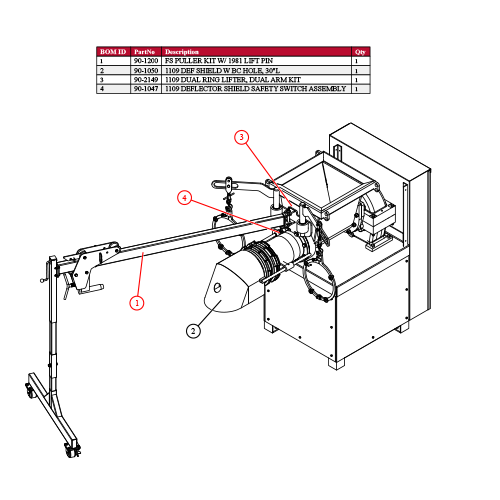 | BOM ID | PartNo | Description | Qty |
|---|---|---|---|
| 1 | 90-1200 | FS PULLER KIT W/ 1981 LIFT PIN | 1 |
| 2 | 90-1050 | 1109 DEF SHIELD W BC HOLE, 30"L | 1 |
| 3 | 90-2149 | 1109 DUAL RING LIFTER, DUAL ARM KIT | 1 |
| 4 | 90-1047 | 1109 DEFLECTOR SHIELD SAFETY SWITCH ASSEMBLY | 1 |

3

4

1

2