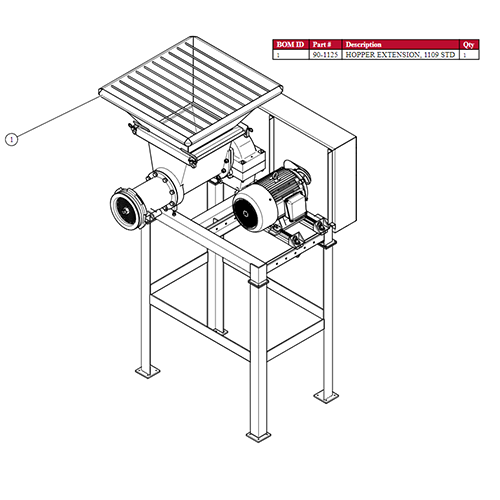 | BOM ID | Part # | Description | Qty |
|---|---|---|---|
| 1 | 90-1125 | HOPPER EXTENSION, 1109 STD | 1 |

1