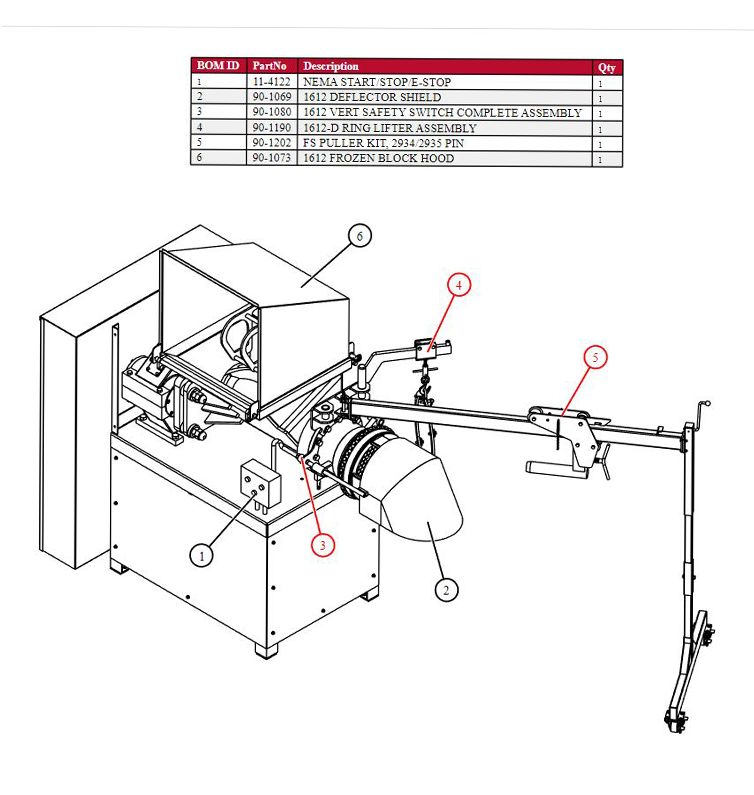 | BOM ID | PartNo | Description | Qty |
|---|---|---|---|
| 1 | 11-4122 | NEMA START/STOP/E-STOP | 1 |
| 2 | 90-1069 | 1612 DEFLECTOR SHIELD | 1 |
| 3 | 90-1080 | 1612 VERT SAFETY SWITCH COMPLETE ASSEMBLY | 1 |
| 4 | 90-1190 | 1612-D RING LIFTER ASSEMBLY | 1 |
| 5 | 90-1202 | FS PULLER KIT, 2934/2935 PIN | 1 |
| 6 | 90-1073 | 1612 FROZEN BLOCK HOOD | 1 |

6

4

5

1

3

2