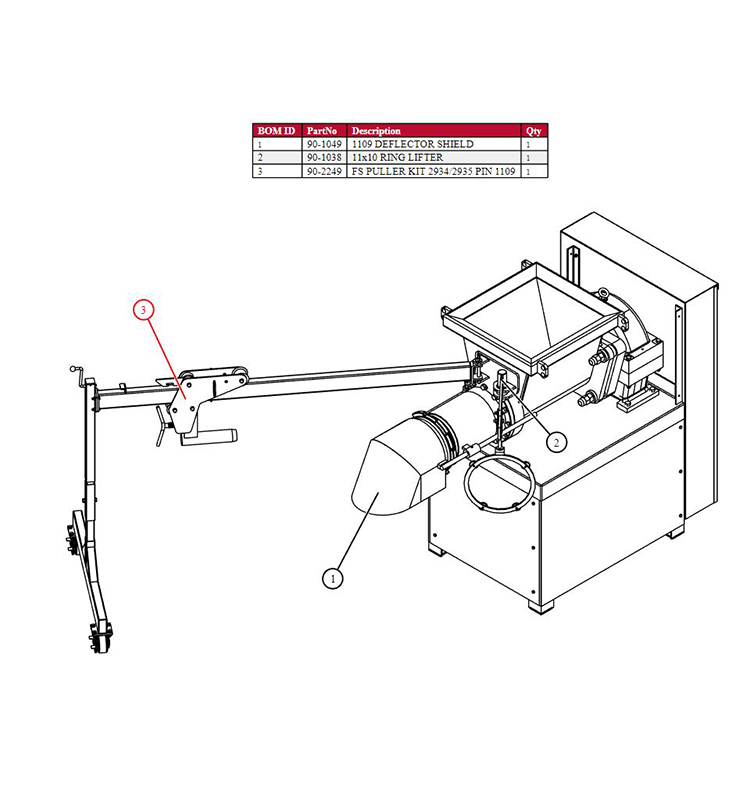 | BOM ID | PartNo | Description | Qty |
|---|---|---|---|
| 1 | 90-1049 | 1109 DEFLECTOR SHIELD | 1 |
| 2 | 90-1038 | 11x10 RING LIFTER | 1 |
| 3 | 90-2249 | FS PULLER KIT 2934/2935 PIN 1109 | 1 |

3

2

1