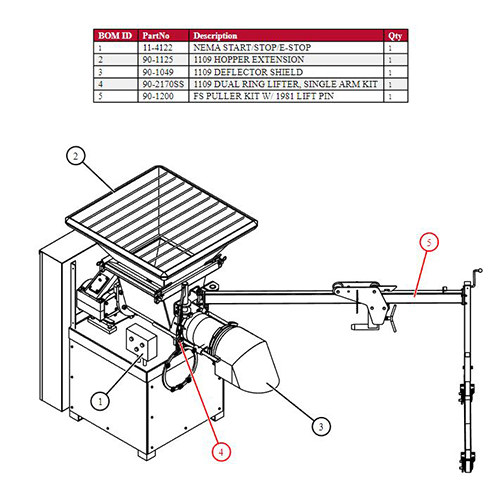 | BOM ID | PartNo | Description | Qty |
|---|---|---|---|
| 1 | 11-4122 | NEMA START/STOP/E-STOP | 1 |
| 2 | 90-1125 | 1109 HOPPER EXTENSION | 1 |
| 3 | 90-1049 | 1109 DEFLECTOR SHIELD | 1 |
| 4 | 90-2170SS | 1109 DUAL RING LIFTER, SINGLE ARM KIT | 1 |
| 5 | 90-1200 | FS PULLER KIT W/ 1981 LIFT PIN | 1 |

2

5

1

3

4