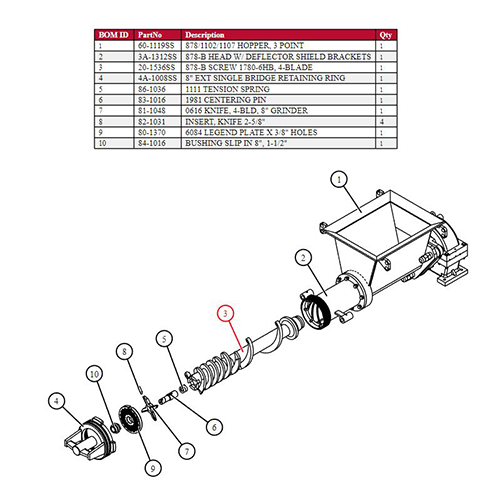 | BOM ID | PartNo | Description | Qty |
|---|---|---|---|
| 1 | 60-1119SS | 878/1102/1107 HOPPER, 3 POINT | 1 |
| 2 | 3A-1312SS | 878-B HEAD W/ DEFLECTOR SHIELD BRACKETS | 1 |
| 3 | 20-1536SS | 878-B SCREW 1780-6HB, 4-BLADE | 1 |
| 4 | 4A-1008SS | 8" EXT SINGLE BRIDGE RETAINING RING | 1 |
| 5 | 86-1036 | 1111 TENSION SPRING | 1 |
| 6 | 83-1016 | 1981 CENTERING PIN | 1 |
| 7 | 81-1048 | 0616 KNIFE, 4-BLD, 8" GRINDER | 1 |
| 8 | 82-1031 | INSERT, KNIFE 2-5/8" | 4 |
| 9 | 80-1370 | 6084 LEGEND PLATE X 3/8" HOLES | 1 |
| 10 | 84-1016 | BUSHING SLIP IN 8", 1-1/2" | 1 |

1
2
3
5
8
10
4
6
7
9